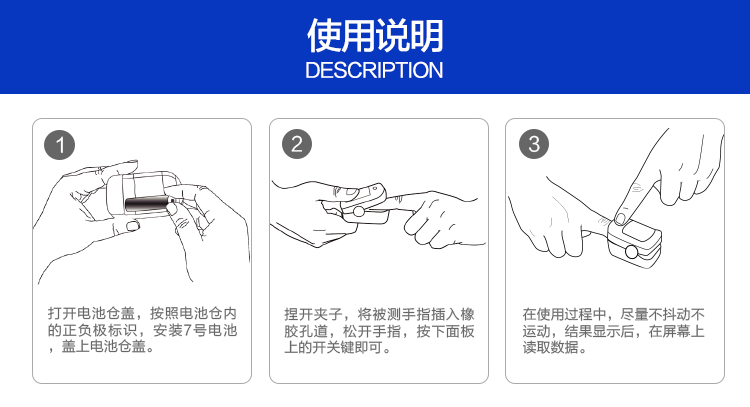 使用说明
DESCRIPTION

1

打开电池仓盖，按照电池仓内的正负极标识，安装7号电池，盖上电池仓盖。

2

捏开夹子，将被测手指插入橡胶孔道，松开手指，按下面板上的开关键即可。

3

在使用过程中，尽量不抖动不运动，结果显示后，在屏幕上读取数据。